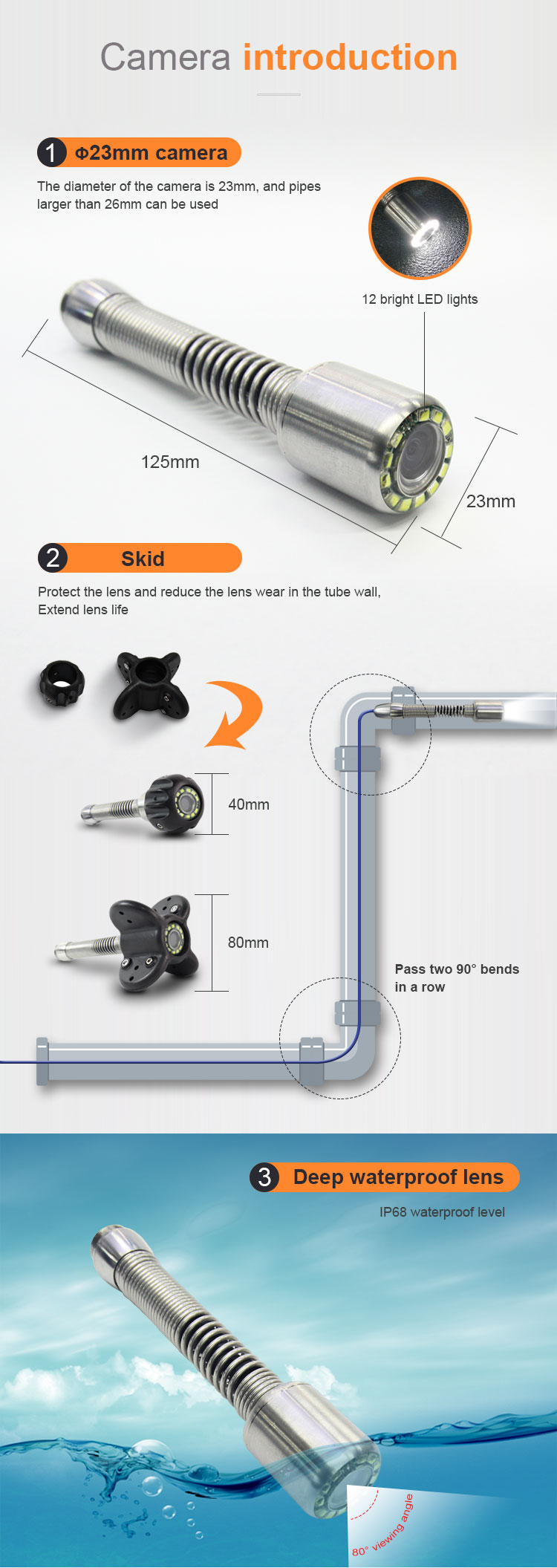 Camera introduction

1 Φ23mm camera

The diameter of the camera is 23mm, and pipes larger than 26mm can be used

12 bright LED lights

125mm

23mm

2 Skid

Protect the lens and reduce the lens wear in the tube wall, Extend lens life

40mm

80mm

Pass two 90° bends in a row

3 Deep waterproof lens

IP68 waterproof level

80° viewing angle